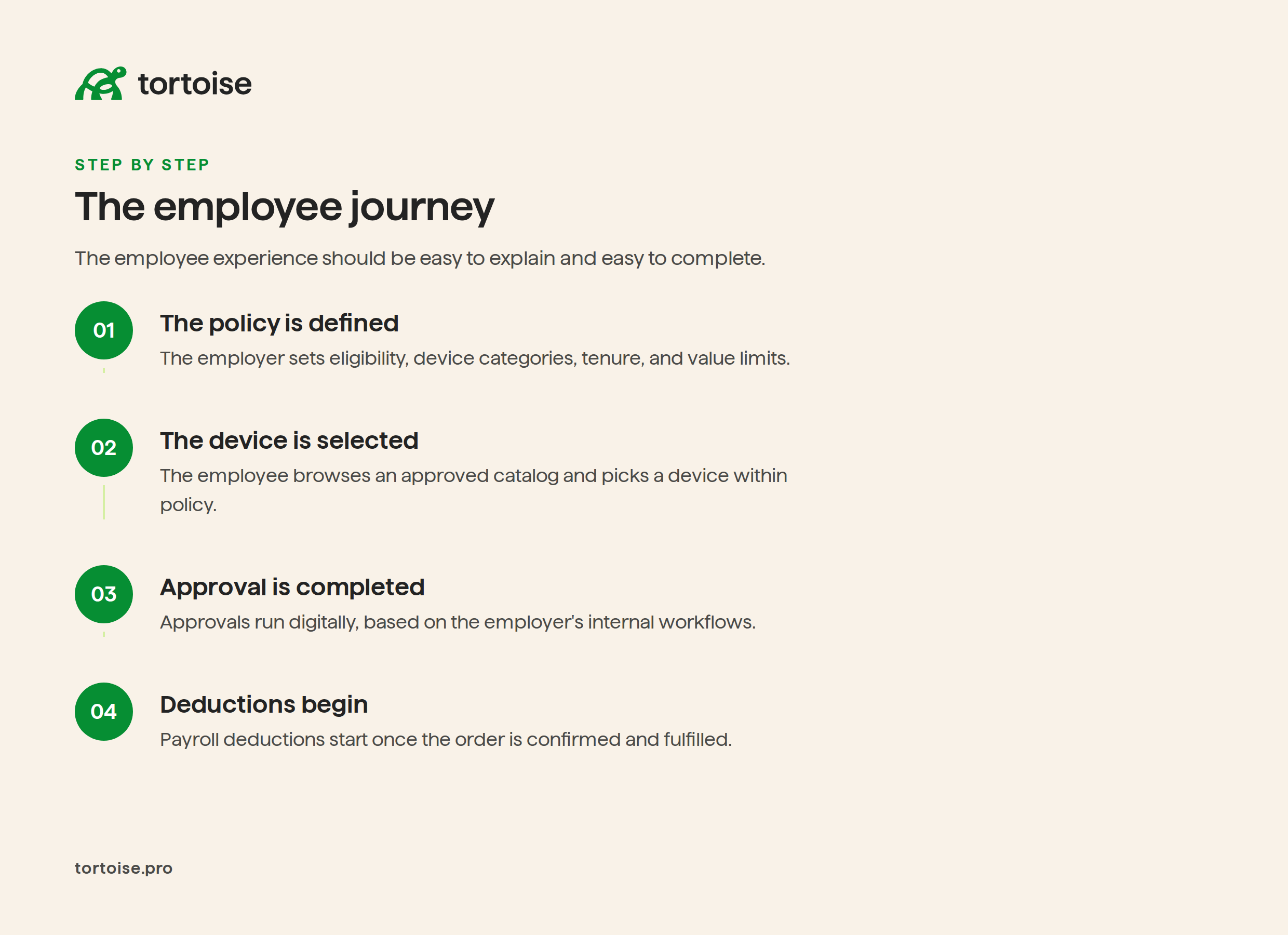 tortoise

STEP BY STEP

The employee journey

The employee experience should be easy to explain and easy to complete.

01

The policy is defined

The employer sets eligibility, device categories, tenure, and value limits.

02

The device is selected

The employee browses an approved catalog and picks a device within policy.

03

Approval is completed

Approvals run digitally, based on the employer's internal workflows.

04

Deductions begin

Payroll deductions start once the order is confirmed and fulfilled.

tortoise.pro